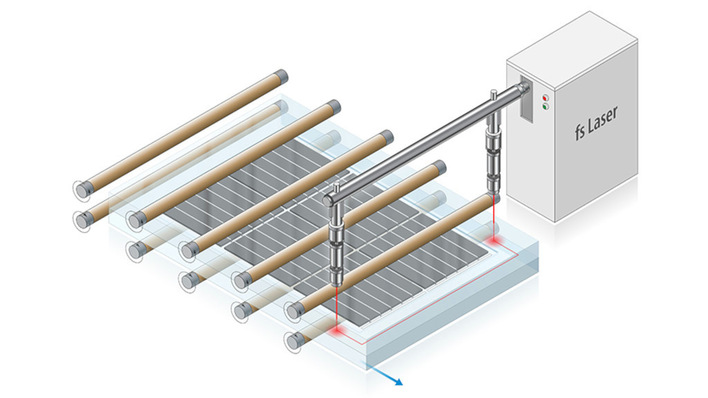 fs Laser